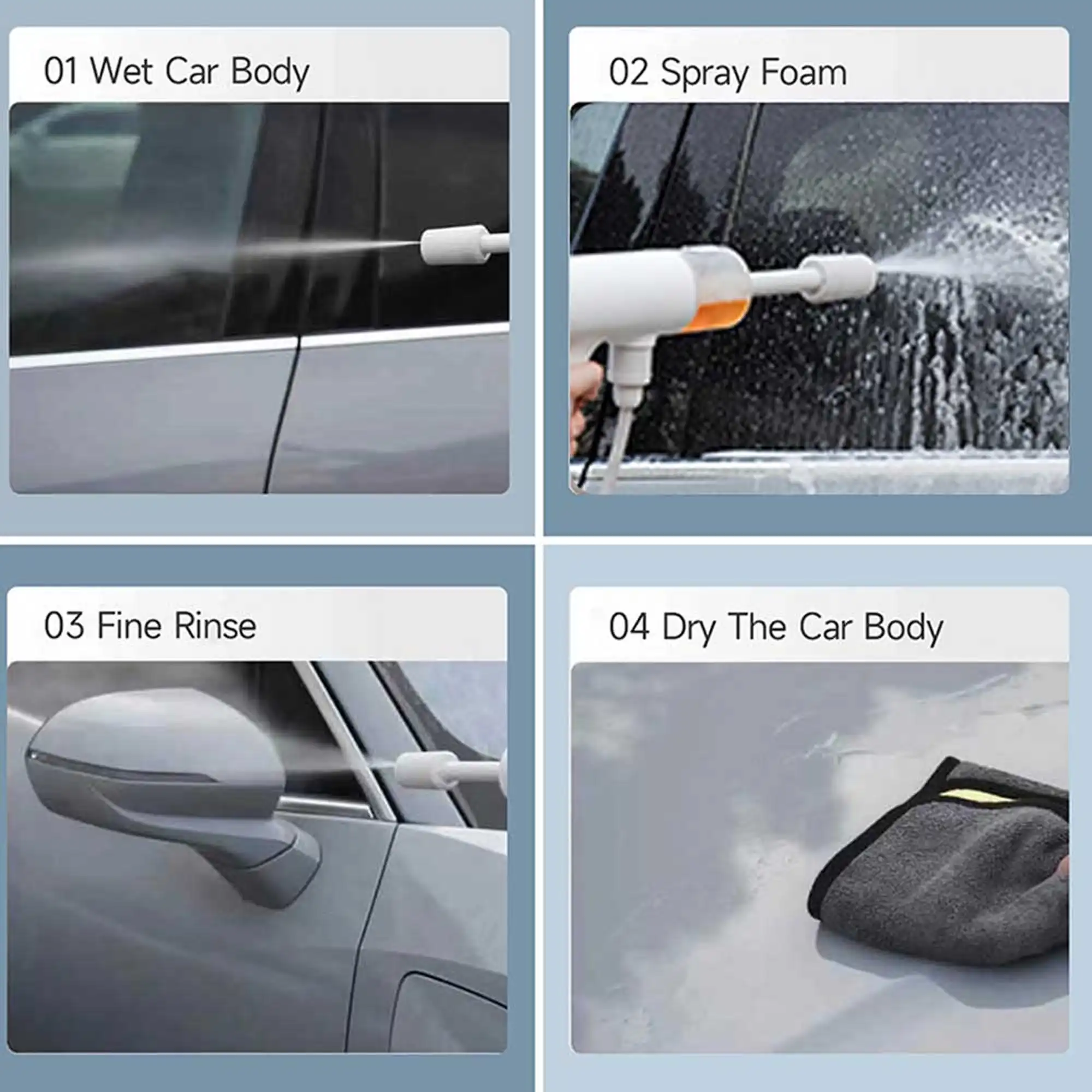 01 Wet Car Body

02 Spray Foam

03 Fine Rinse

04 Dry The Car Body